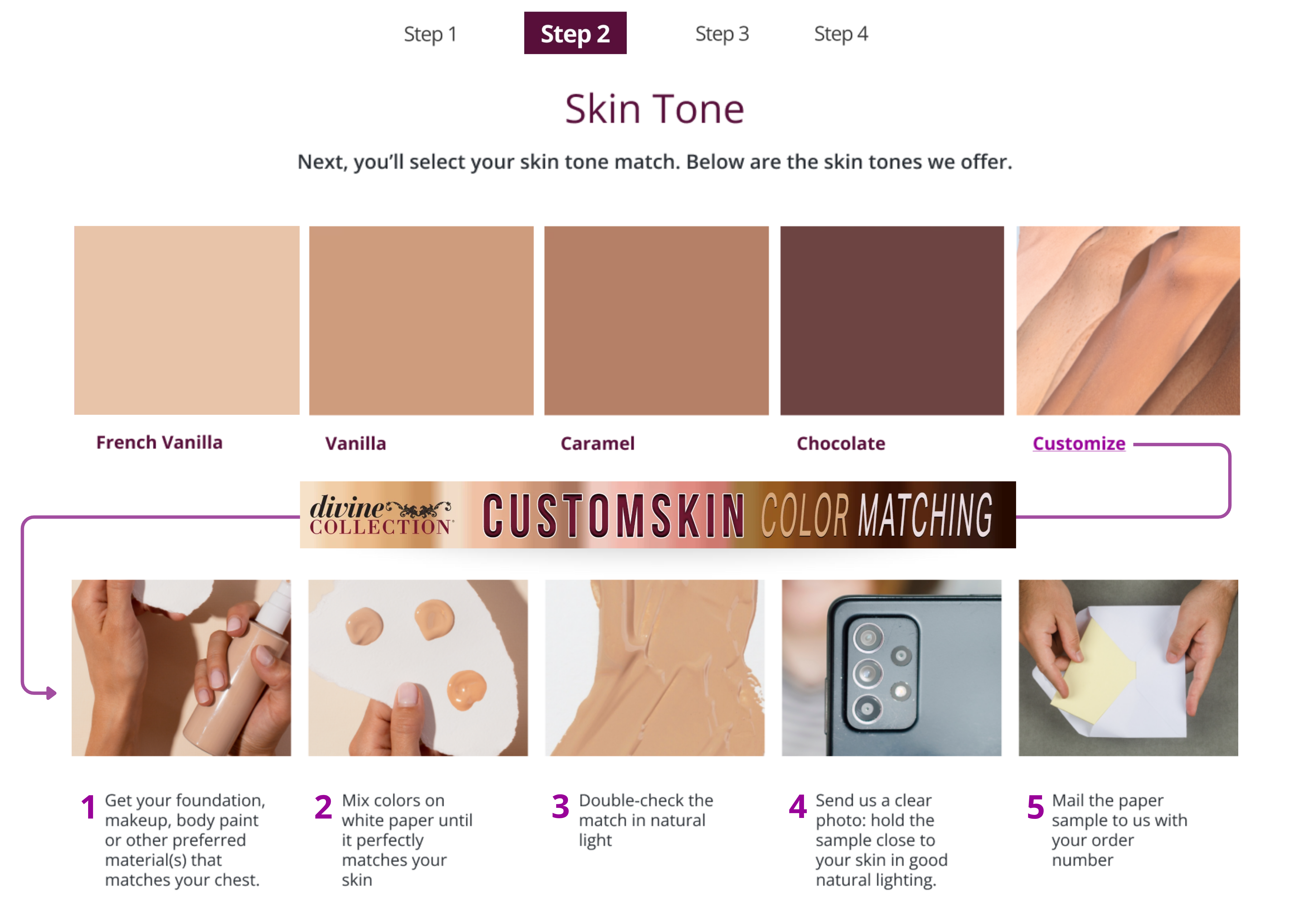 Step 1 Step 2 Step 3 Step 4

Skin Tone

Next, you'll select your skin tone match. Below are the skin tones we offer.

French Vanilla

Vanilla

Caramel

Chocolate

Customize

divine COLLECTION CUSTOMSKIN COLOR MATCHING

1 Get your foundation, makeup, body paint or other preferred material(s) that matches your chest.

2 Mix colors on white paper until it perfectly matches your skin

3 Double-check the match in natural light

4 Send us a clear photo: hold the sample close to your skin in good natural lighting.

5 Mail the paper sample to us with your order number